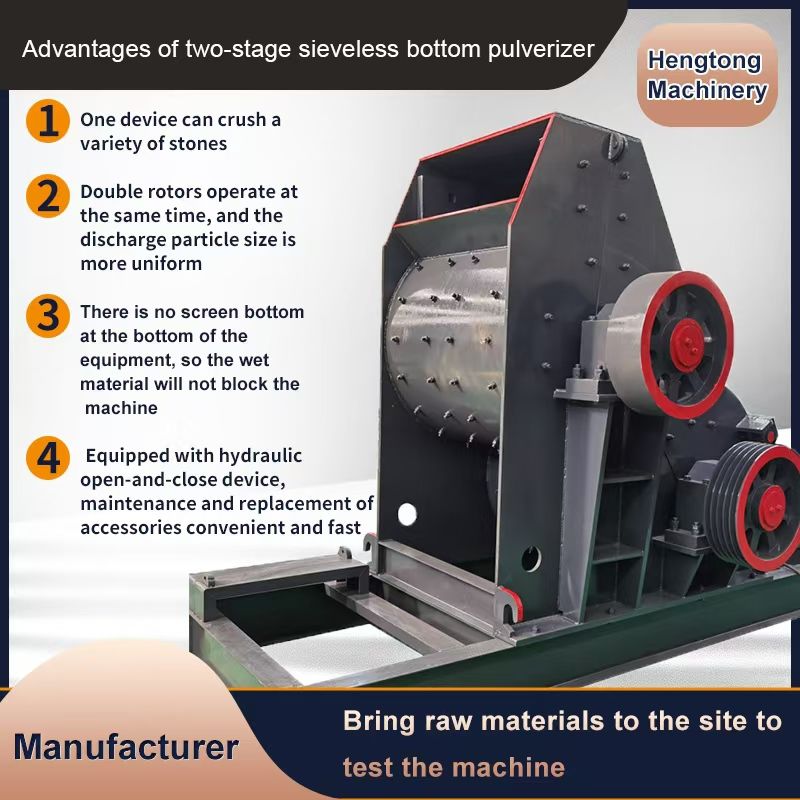 Advantages of two-stage sieveless bottom pulverizer

Hengtong Machinery

1 One device can crush a variety of stones

2 Double rotors operate at the same time, and the discharge particle size is more uniform

3 There is no screen bottom at the bottom of the equipment, so the wet material will not block the machine

4 Equipped with hydraulic open-and-close device, maintenance and replacement of accessories convenient and fast

Manufacturer

Bring raw materials to the site to test the machine